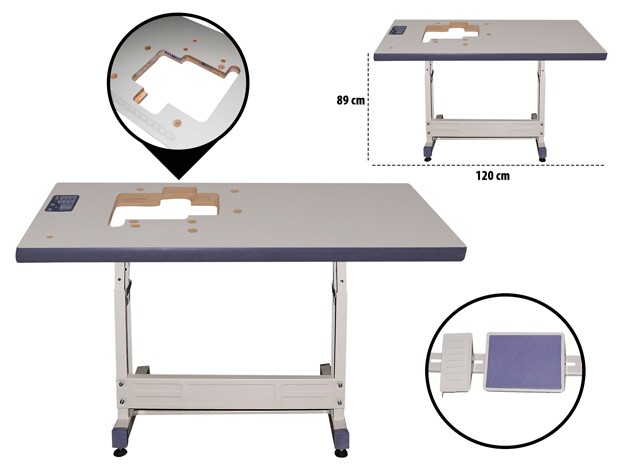 89 cm

120 cm