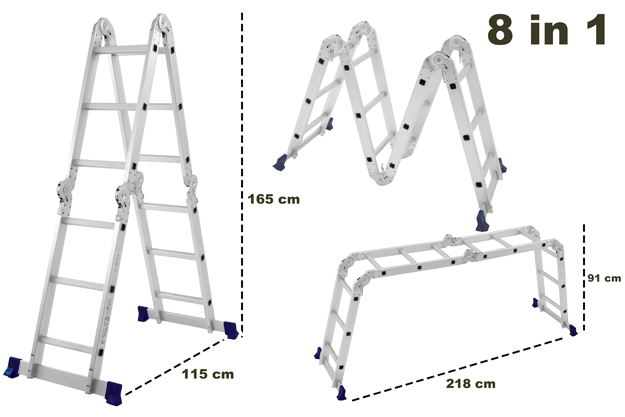 8 in 1

165 cm

115 cm

91 cm

218 cm