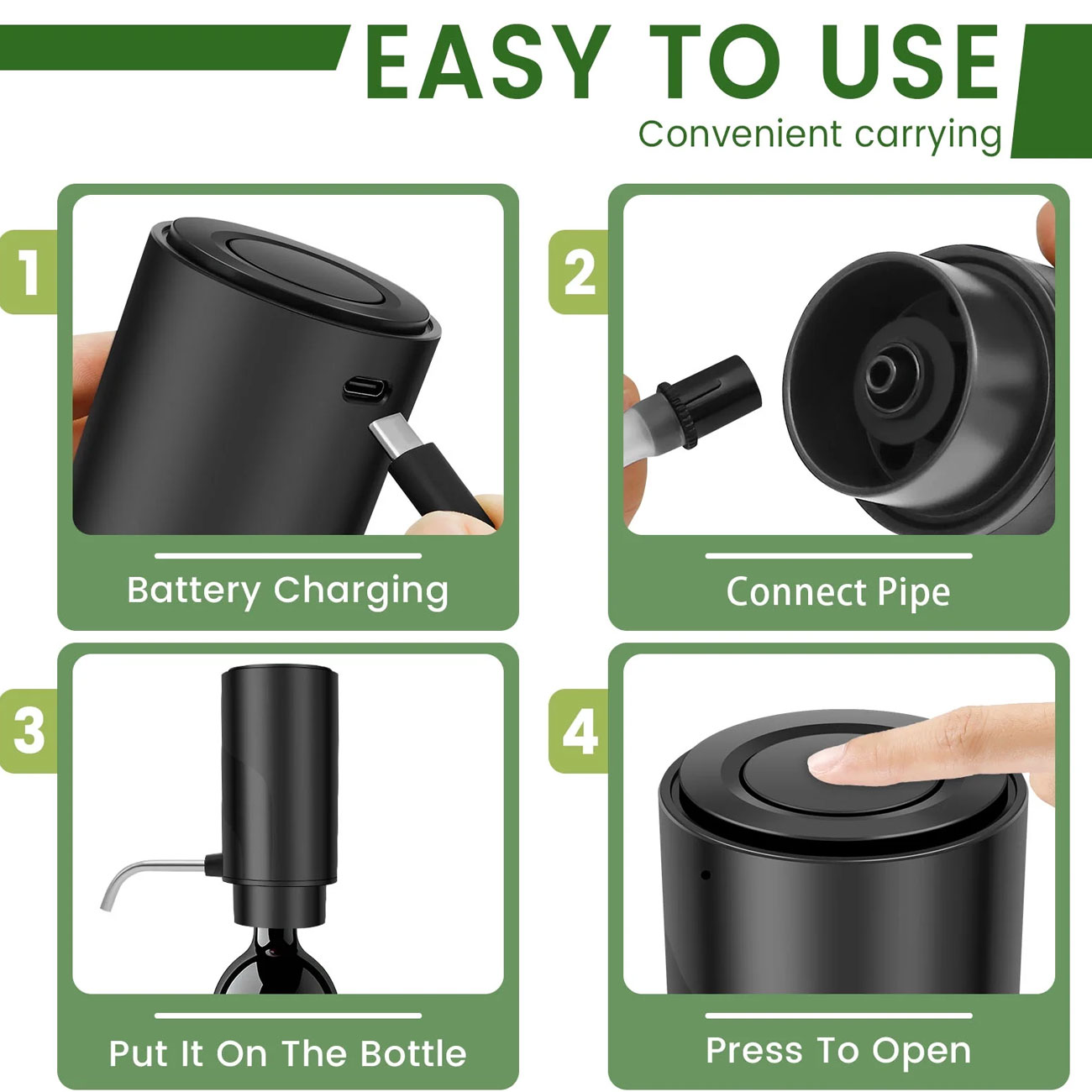 EASY TO USE
Convenient carrying

1
Battery Charging

2
Connect Pipe

3
Put It On The Bottle

4
Press To Open