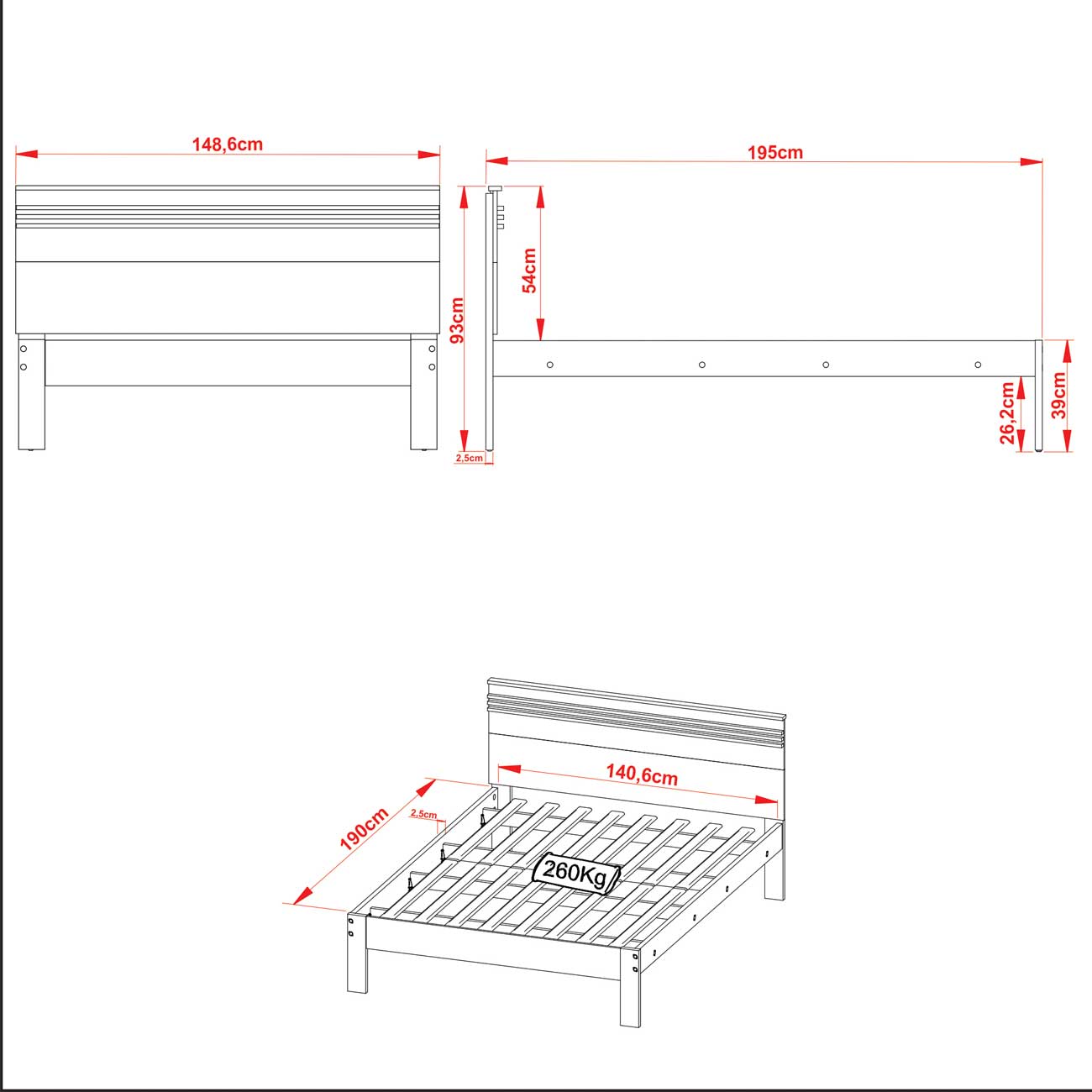 148,6cm

195cm

93cm

54cm

2,5cm

26,2cm

39cm

140,6cm

190cm

2,5cm

260Kg