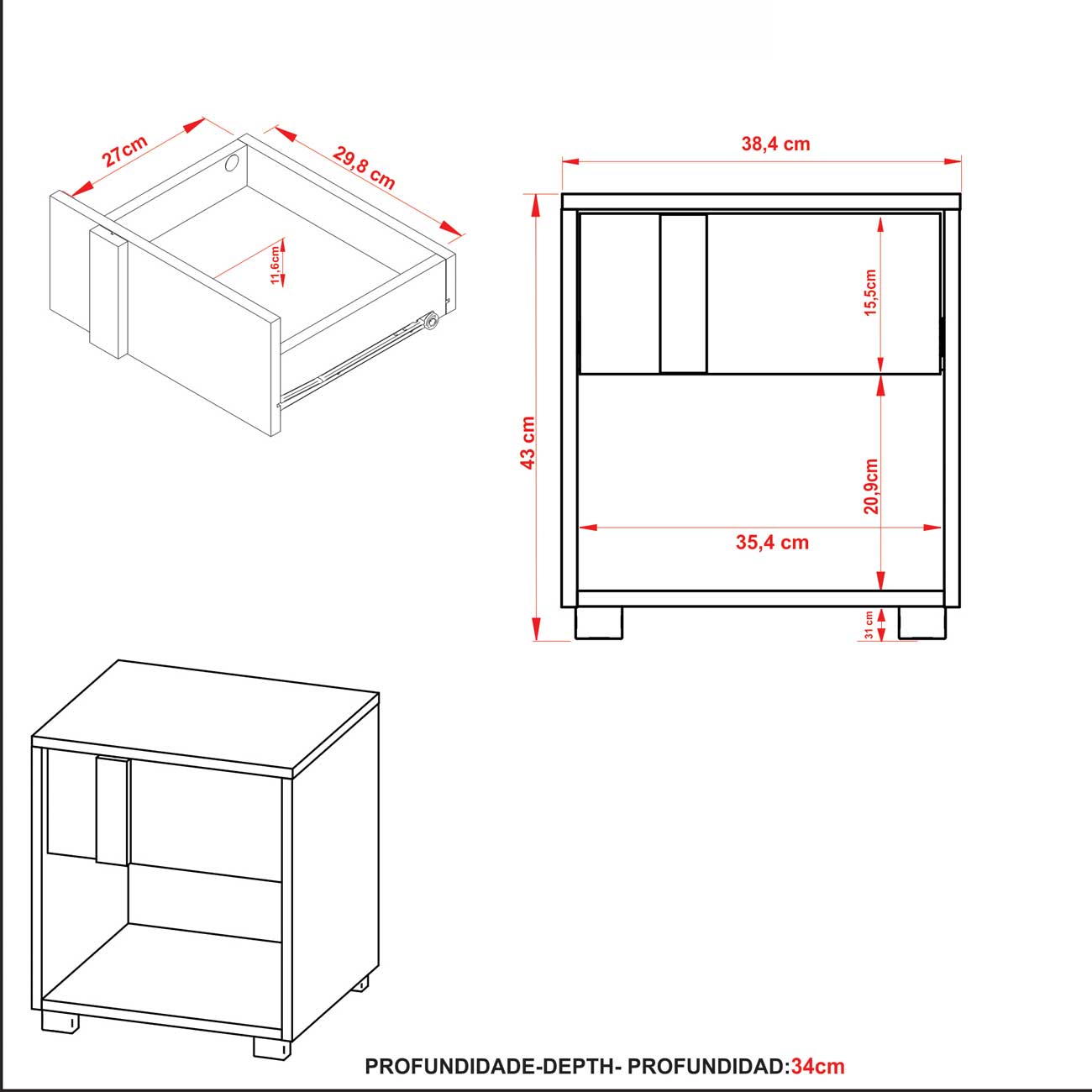 27cm
29,8 cm
11,6cm
38,4 cm
43 cm
15,5cm
20,9cm
35,4 cm
31 cm
PROFUNDIDADE-DEPTH- PROFUNDIDAD:34cm