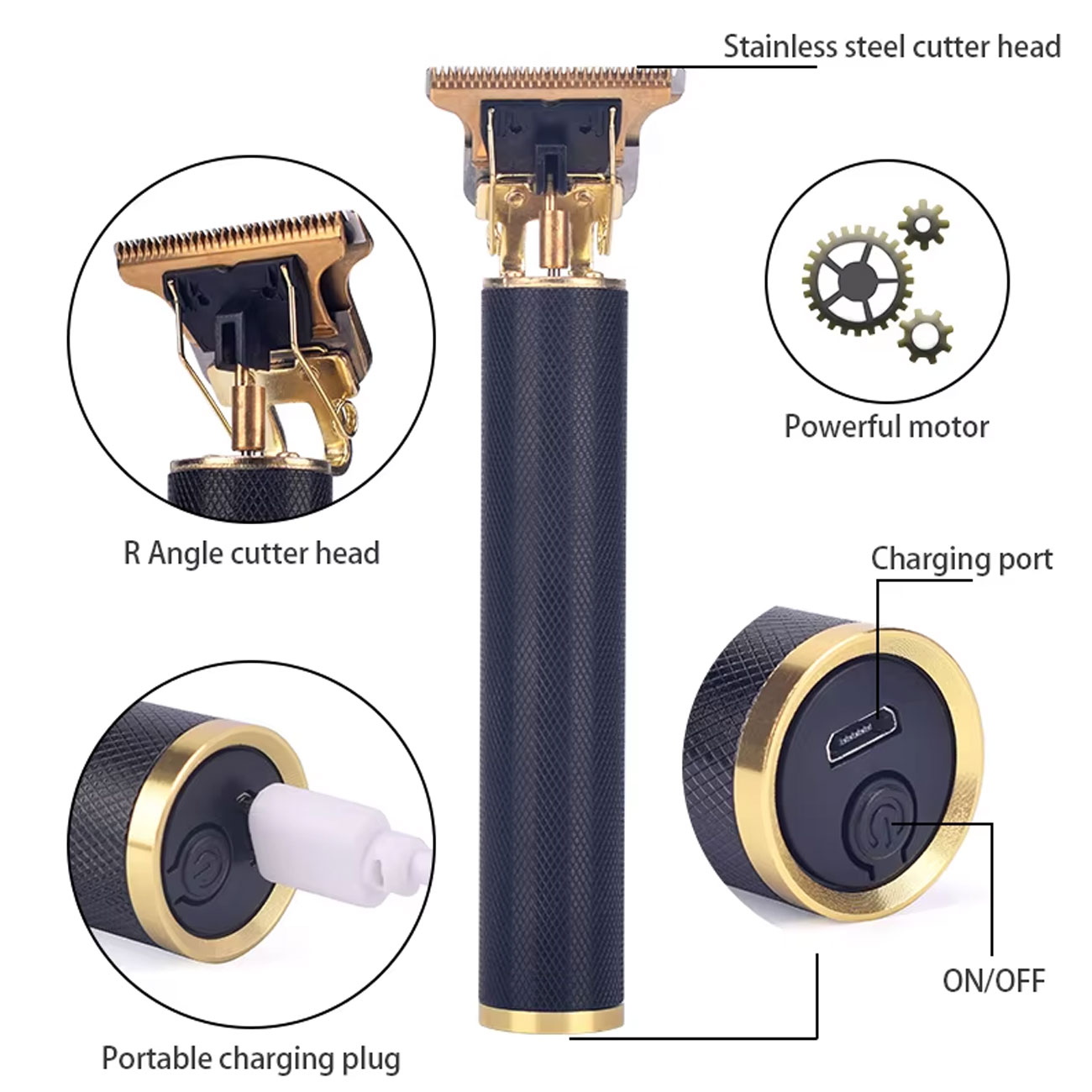 Stainless steel cutter head

Powerful motor

R Angle cutter head

Charging port

ON/OFF

Portable charging plug