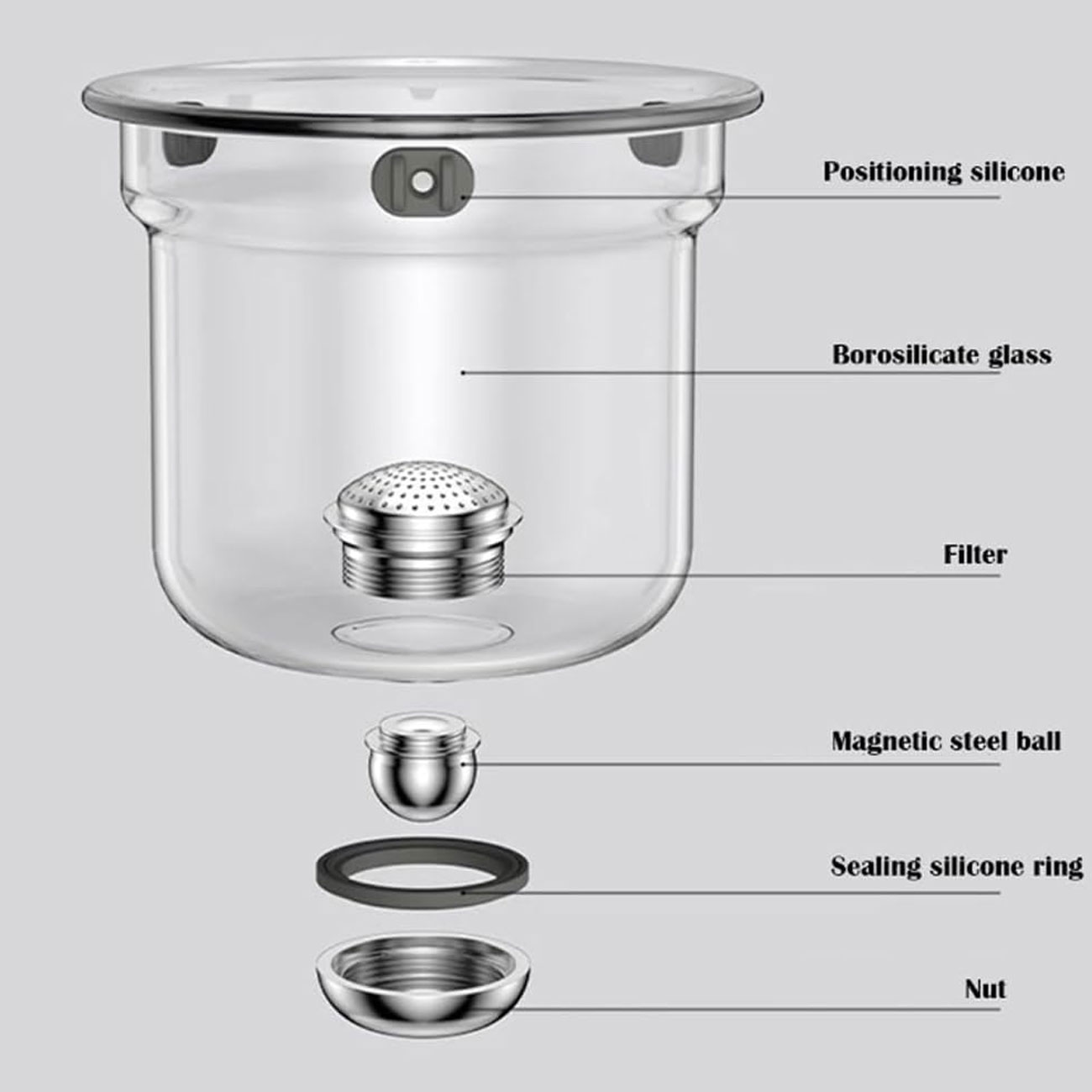 Positioning silicone

Borosilicate glass

Filter

Magnetic steel ball

Sealing silicone ring

Nut